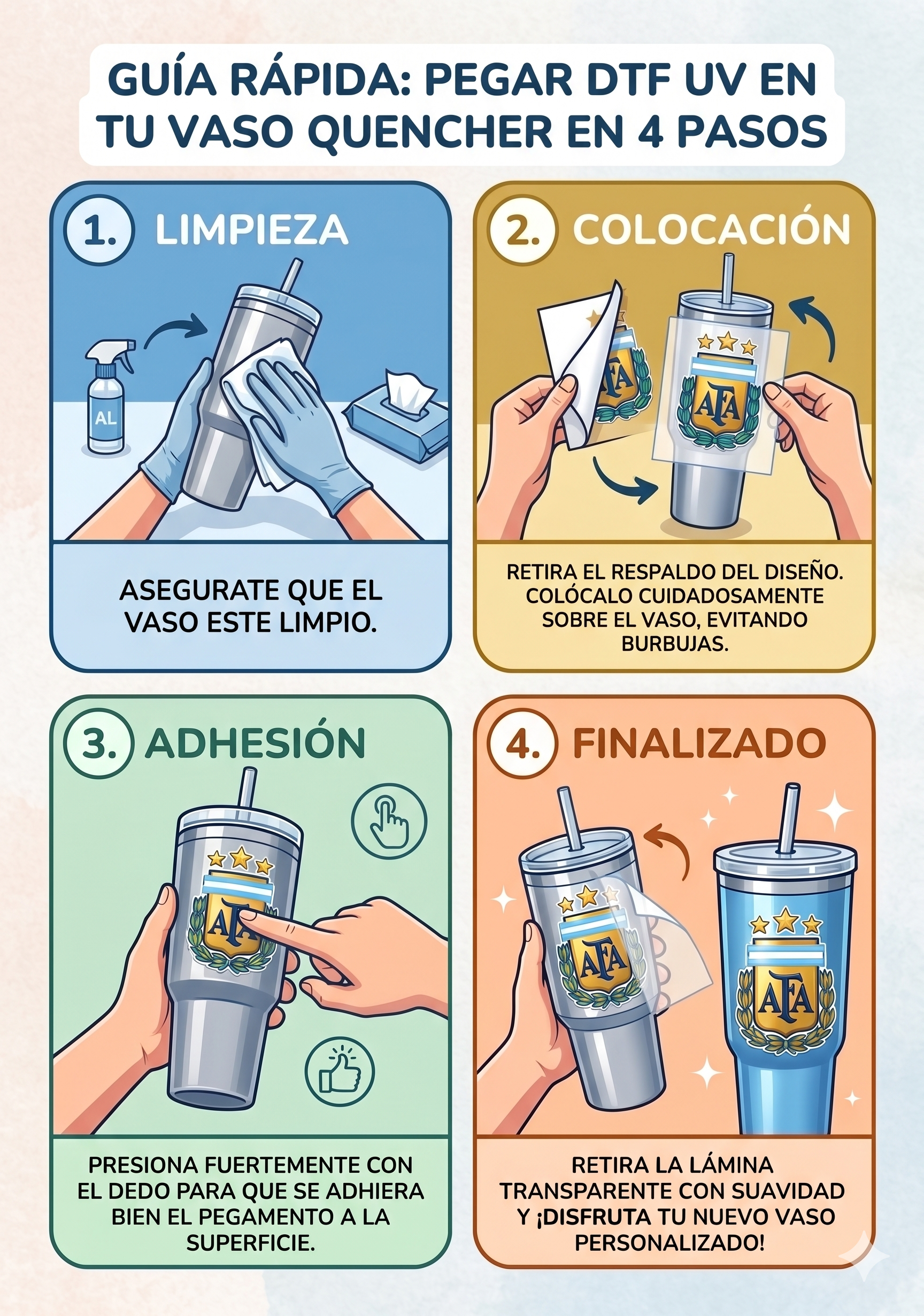 GUÍA RÁPIDA: PEGAR DTF UV EN TU VASO QUENCHER EN 4 PASOS

1. LIMPIEZA

AL

ASEGURATE QUE EL VASO ESTE LIMPIO.

2. COLOCACIÓN

AFA

AFA

RETIRA EL RESPALDO DEL DISEÑO. COLÓCALO CUIDADOSAMENTE SOBRE EL VASO, EVITANDO BURBUJAS.

3. ADHESIÓN

AFA

PRESIONA FUERTEMENTE CON EL DEDO PARA QUE SE ADHIERA BIEN EL PEGAMENTO A LA SUPERFICIE.

4. FINALIZADO

AFA

AFA

RETIRA LA LÁMINA TRANSPARENTE CON SUAVIDAD Y ¡DISFRUTA TU NUEVO VASO PERSONALIZADO!